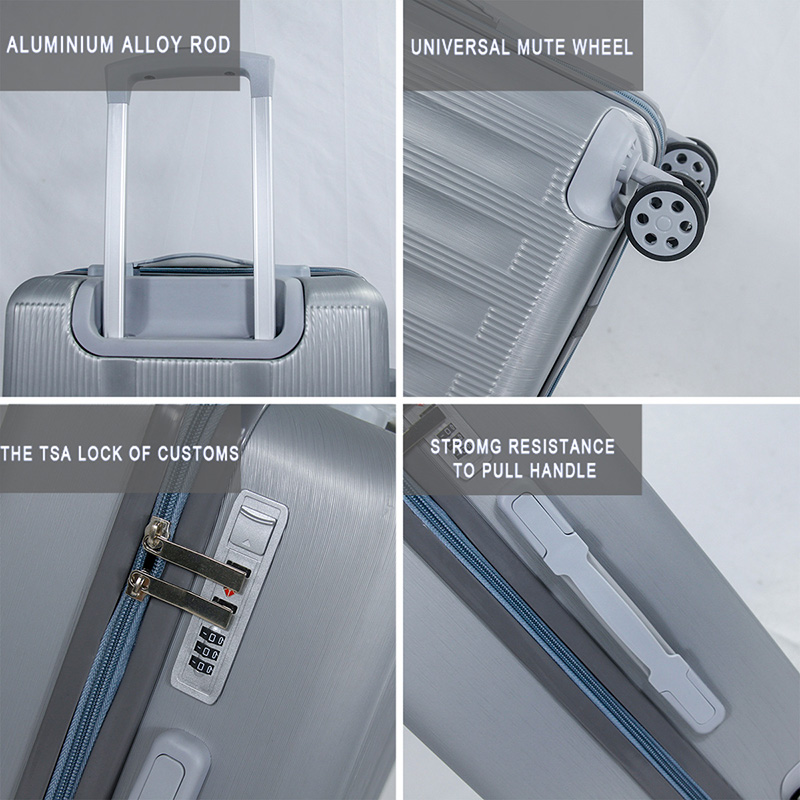 ALUMINIUM ALLOY ROD

UNIVERSAL MUTE WHEEL

THE TSA LOCK OF CUSTOMS

STROMG RESISTANCE TO PULL HANDLE